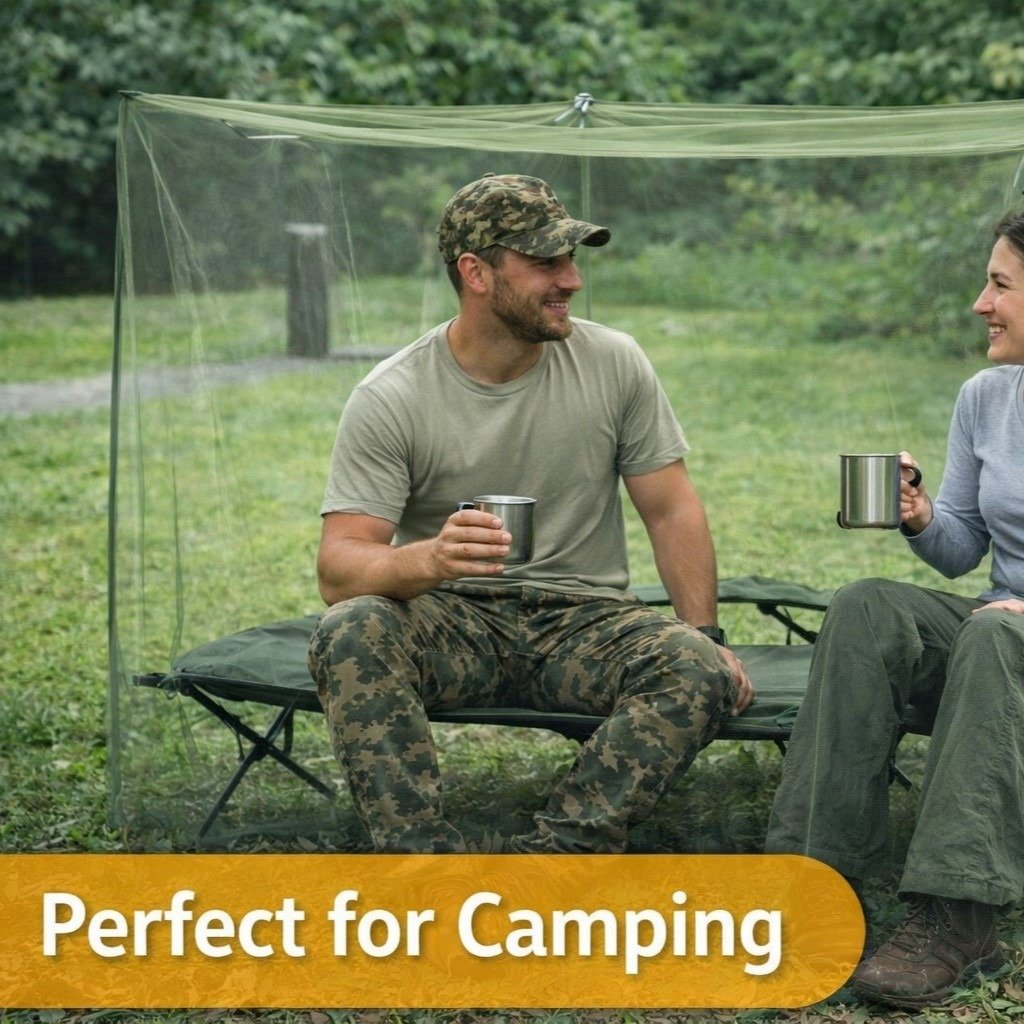 Perfect for Camping